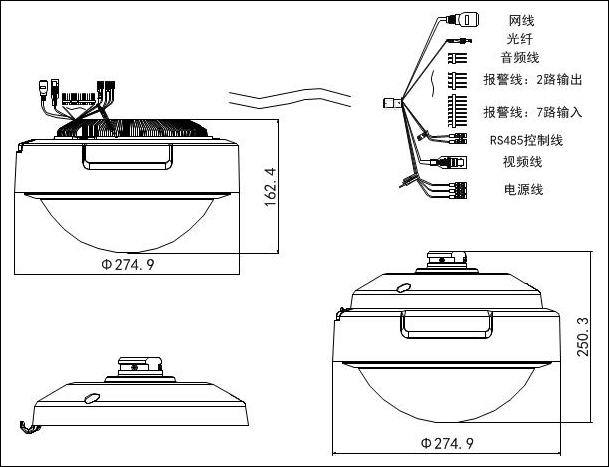 网线
光纤
音频线
报警线：2路输出
报警线：7路输入
RS485控制线
视频线
电源线

162.4

Φ274.9

250.3

Φ274.9